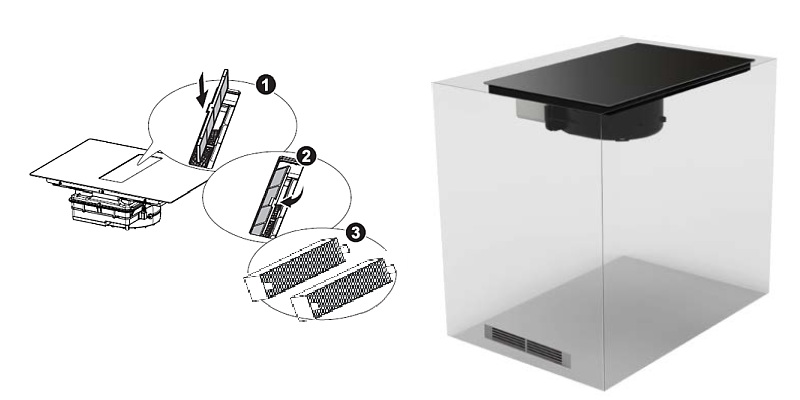 1
2
3